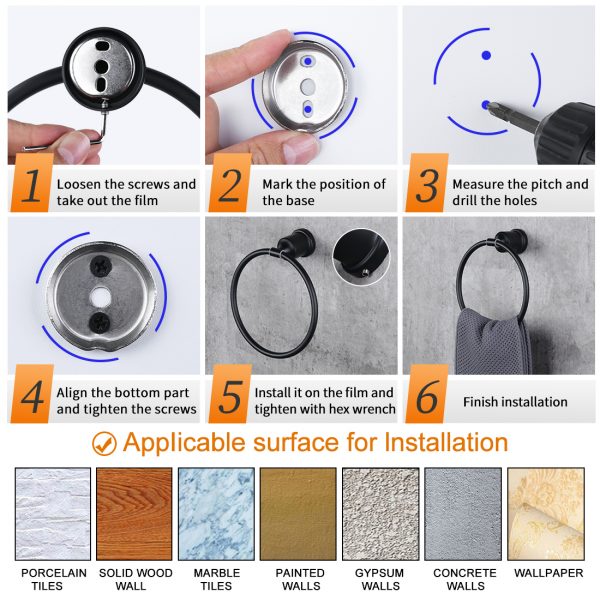 1 Loosen the screws and take out the film

2 Mark the position of the base

3 Measure the pitch and drill the holes

4 Align the bottom part and tighten the screws

5 Install it on the film and tighten with hex wrench

6 Finish installation

Applicable surface for Installation

PORCELAIN TILES

SOLID WOOD WALL

MARBLE TILES

PAINTED WALLS

GYPSUM WALLS

CONCRETE WALLS

WALLPAPER