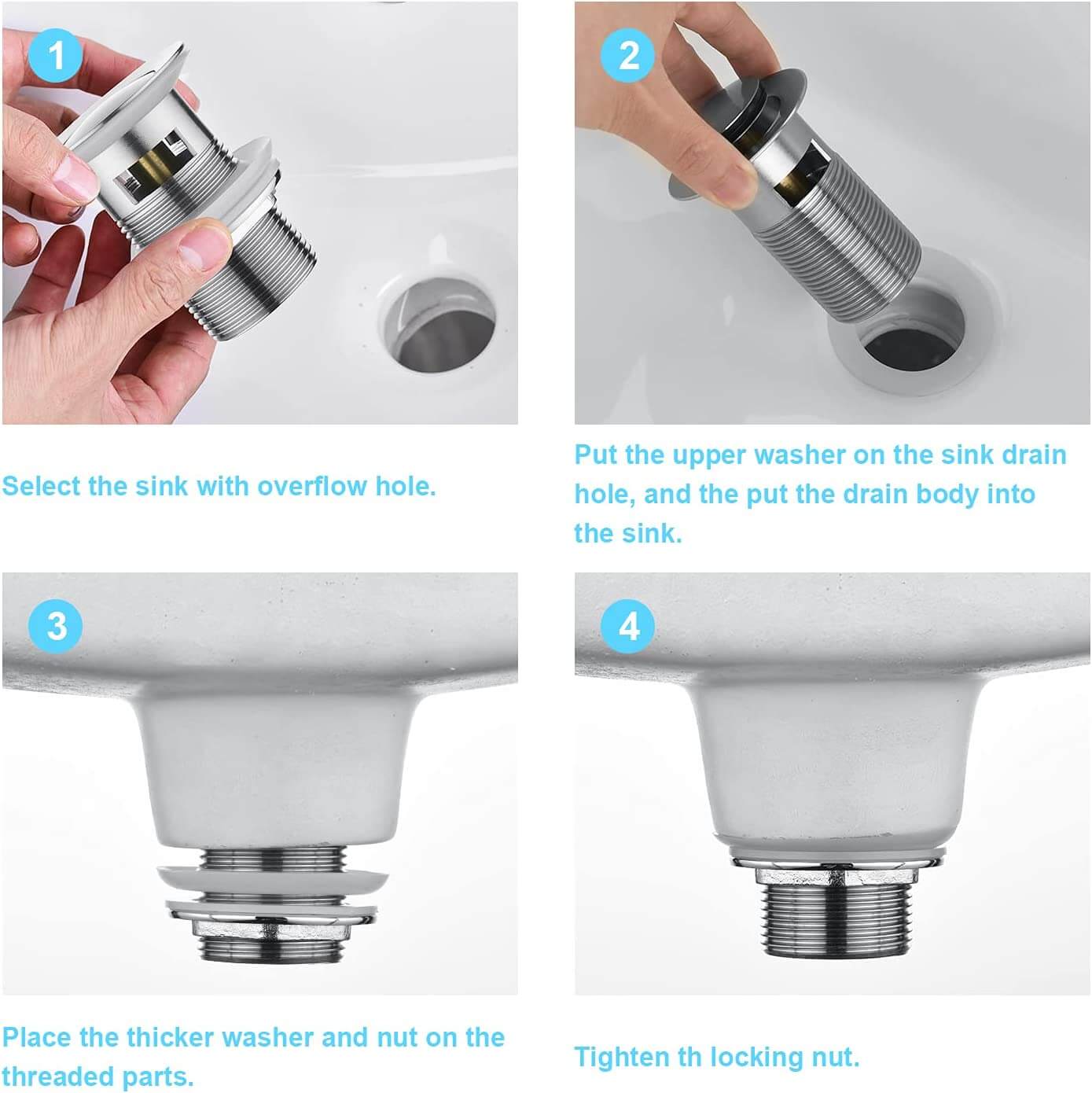 1

Select the sink with overflow hole.

2

Put the upper washer on the sink drain hole, and the put the drain body into the sink.

3

Place the thicker washer and nut on the threaded parts.

4

Tighten th locking nut.