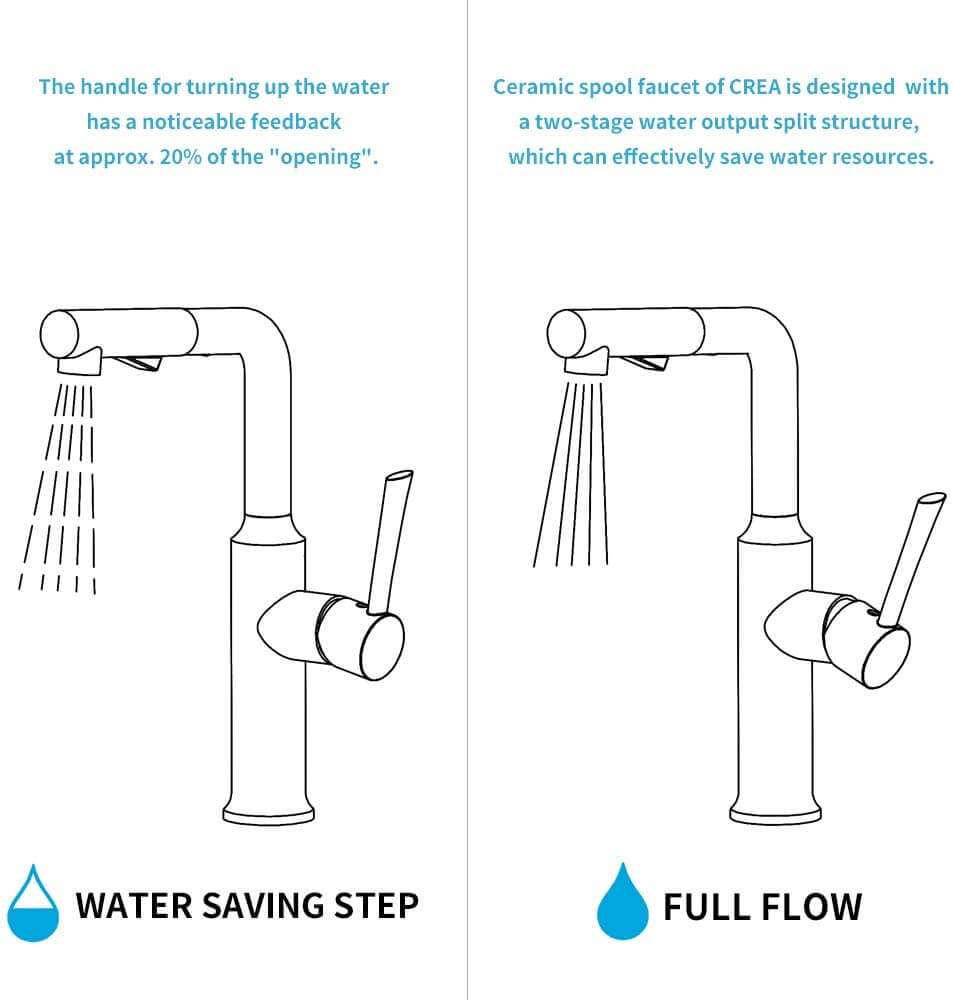 The handle for turning up the water has a noticeable feedback at approx. 20% of the "opening".

WATER SAVING STEP

Ceramic spool faucet of CREA is designed with a two-stage water output split structure, which can effectively save water resources.

FULL FLOW