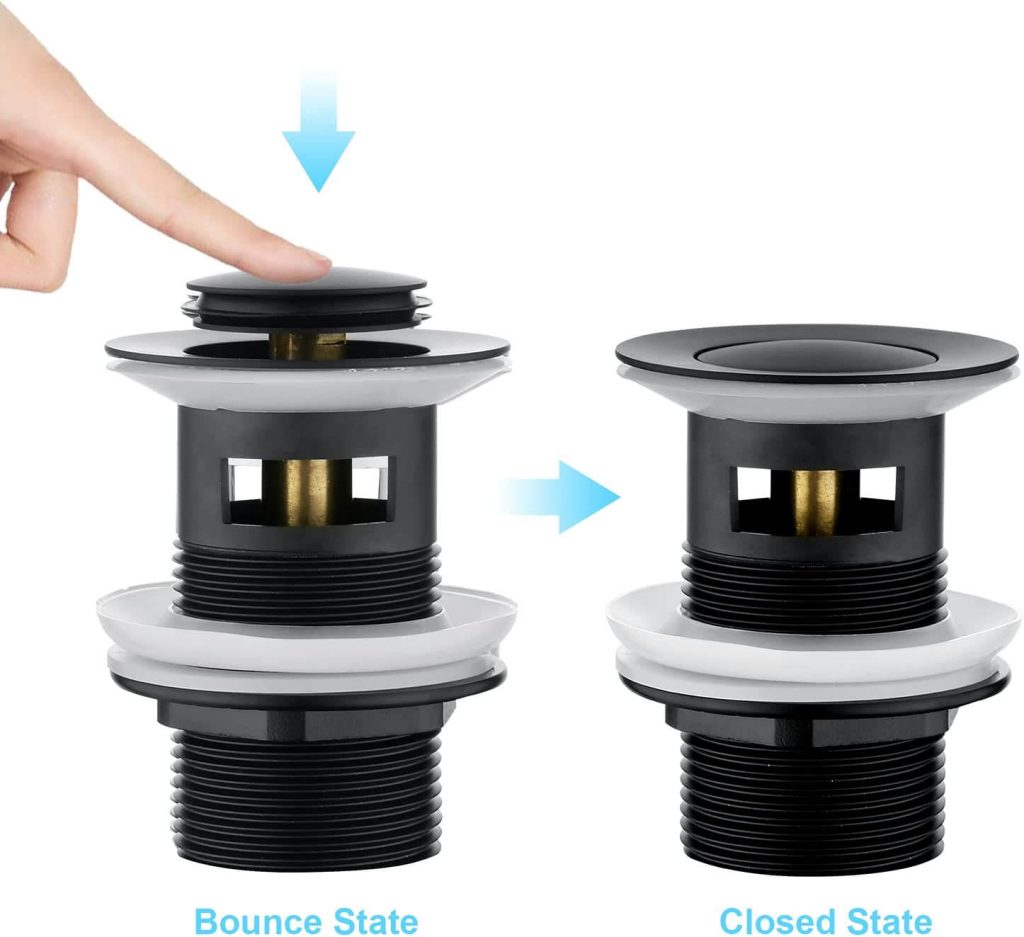 Bounce State

Closed State