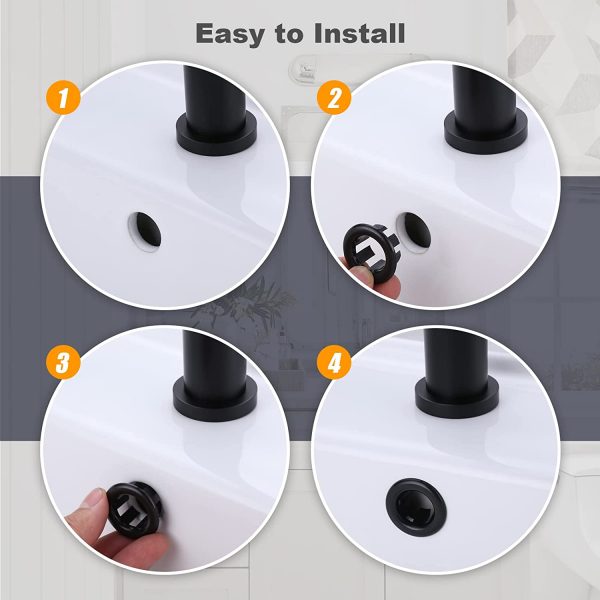 Easy to Install

1

2

3

4